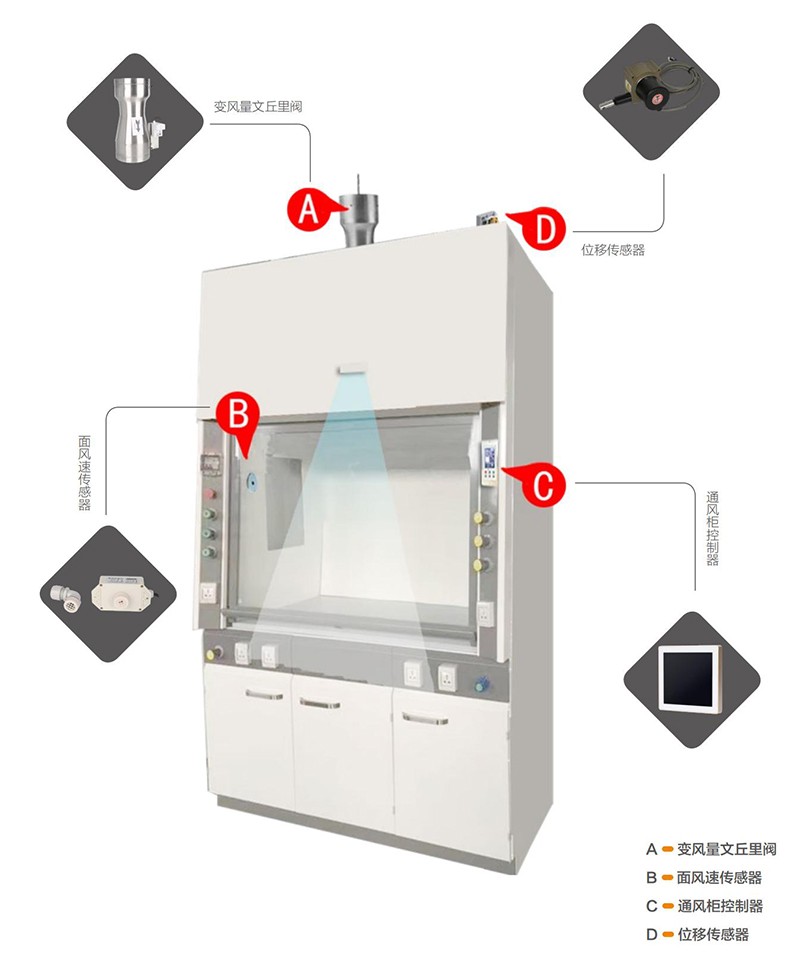 变风量文丘里阀

A

D

位移传感器

B

面风速传感器

C

通风柜控制器

A 变风量文丘里阀
B 面风速传感器
C 通风柜控制器
D 位移传感器